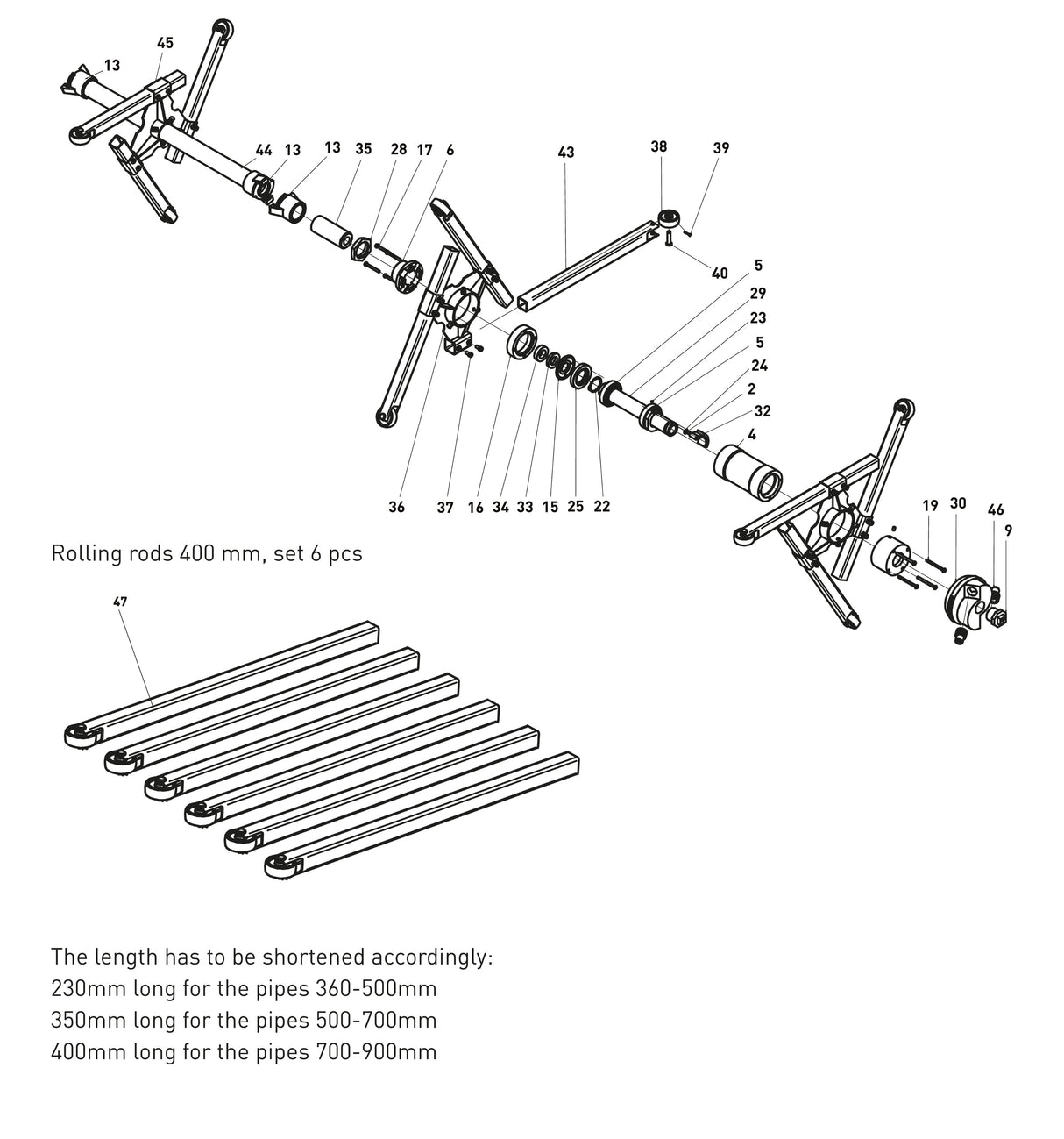 45
13
44 13 13 35 28 17 6
43
38 39
40
5
29
23
5
24
2
32
4
36 37 16 34 33 15 25 22
19 30 46 9

Rolling rods 400 mm, set 6 pcs

47

The length has to be shortened accordingly:
230mm long for the pipes 360-500mm
350mm long for the pipes 500-700mm
400mm long for the pipes 700-900mm