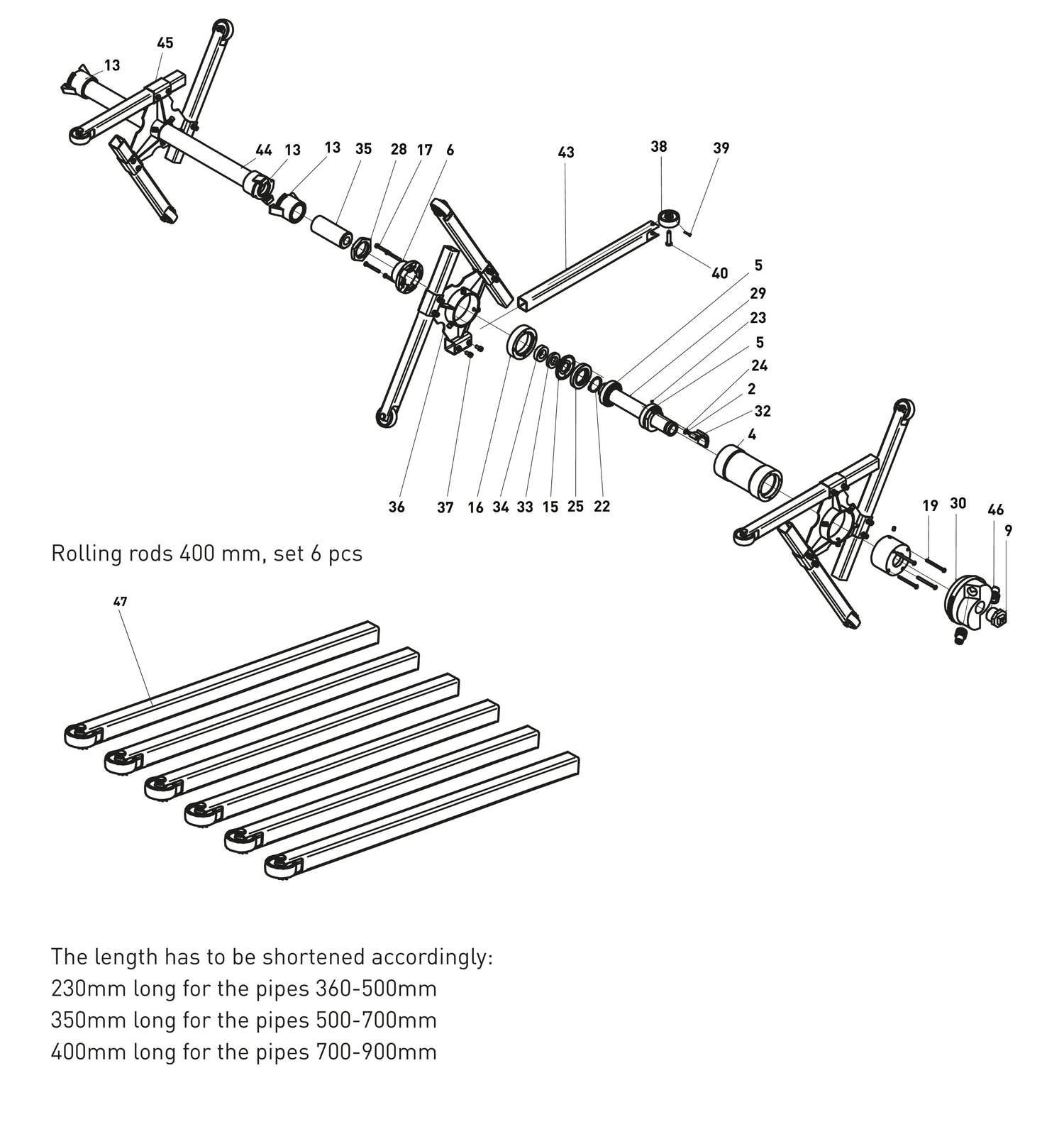 45
13
44 13 13 35 28 17 6
43
38 39
40
5
29
23
5
24
2
32
4
36 37 16 34 33 15 25 22
19 30 46
9

Rolling rods 400 mm, set 6 pcs

47

The length has to be shortened accordingly:
230mm long for the pipes 360-500mm
350mm long for the pipes 500-700mm
400mm long for the pipes 700-900mm